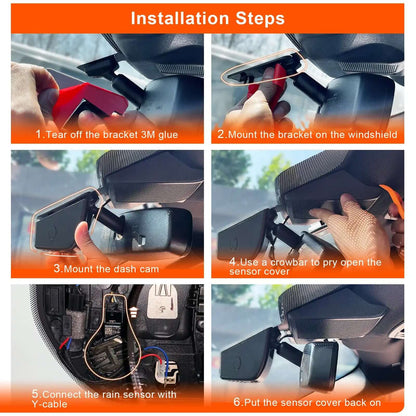 Installation Steps

1.Tear off the bracket 3M glue

2.Mount the bracket on the windshield

3.Mount the dash cam

4.Use a crowbar to pry open the sensor cover

5.Connect the rain sensor with Y-cable

6.Put the sensor cover back on