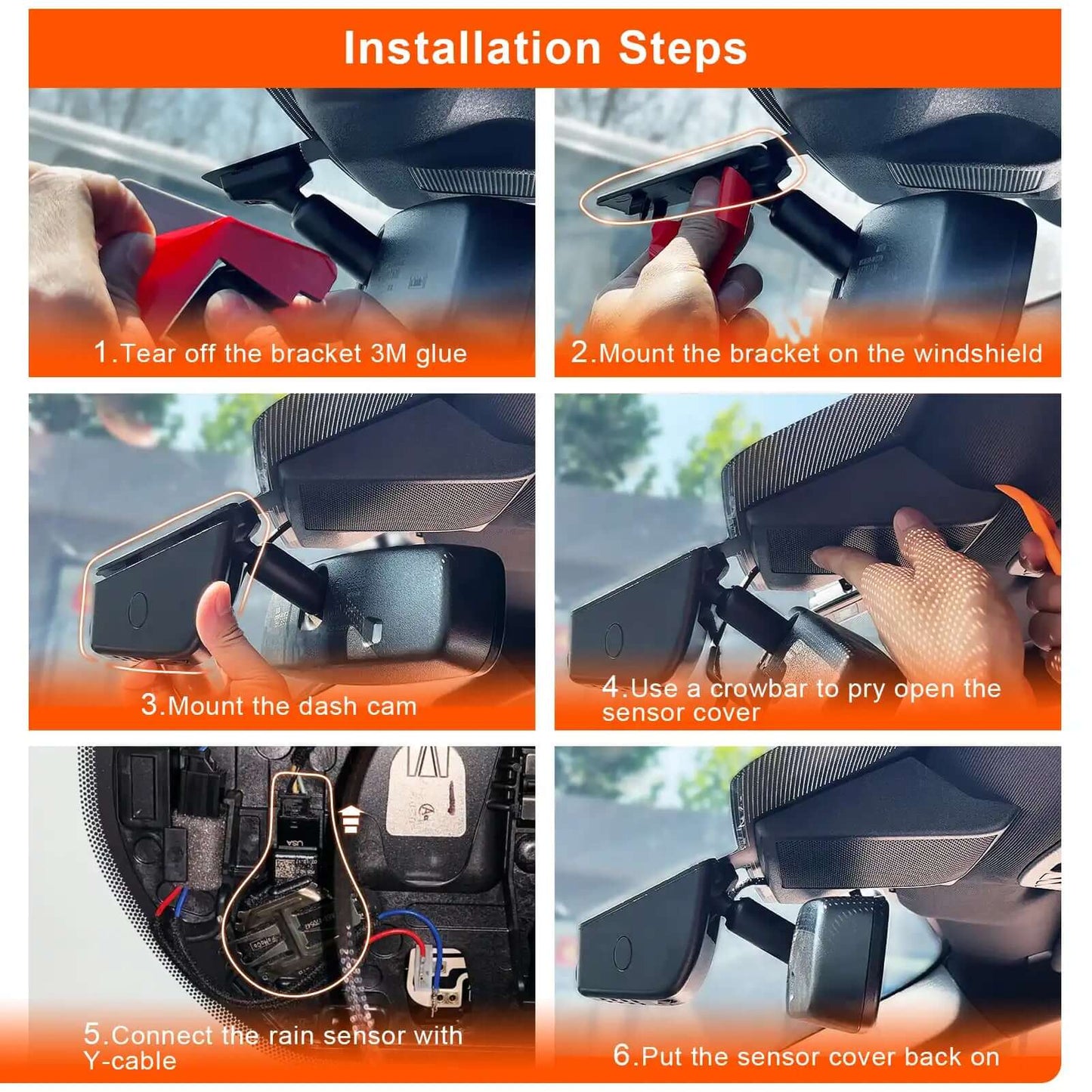 Installation Steps

1.Tear off the bracket 3M glue

2.Mount the bracket on the windshield

3.Mount the dash cam

4.Use a crowbar to pry open the sensor cover

5.Connect the rain sensor with Y-cable

6.Put the sensor cover back on