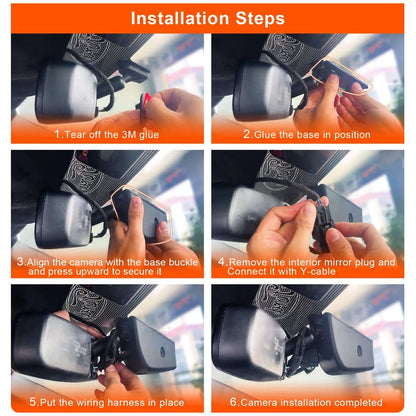 Installation Steps

1.Tear off the 3M glue

2.Glue the base in position

3.Align the camera with the base buckle and press upward to secure it

4.Remove the interior mirror plug and Connect it with Y-cable

5.Put the wiring harness in place

6.Camera installation completed