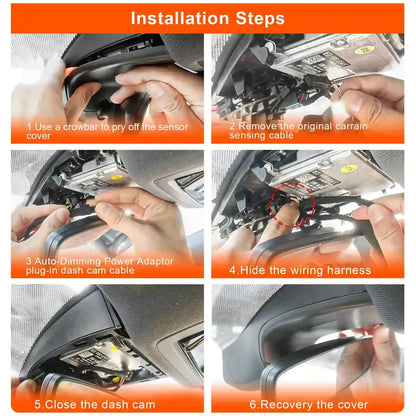 Installation Steps

1.Use a crowbar to pry off the sensor cover

2.Remove the original carrain sensing cable

3.Auto-Dimming Power Adaptor plug-in dash cam cable

4.Hide the wiring harness

5.Close the dash cam

6.Recovery the cover