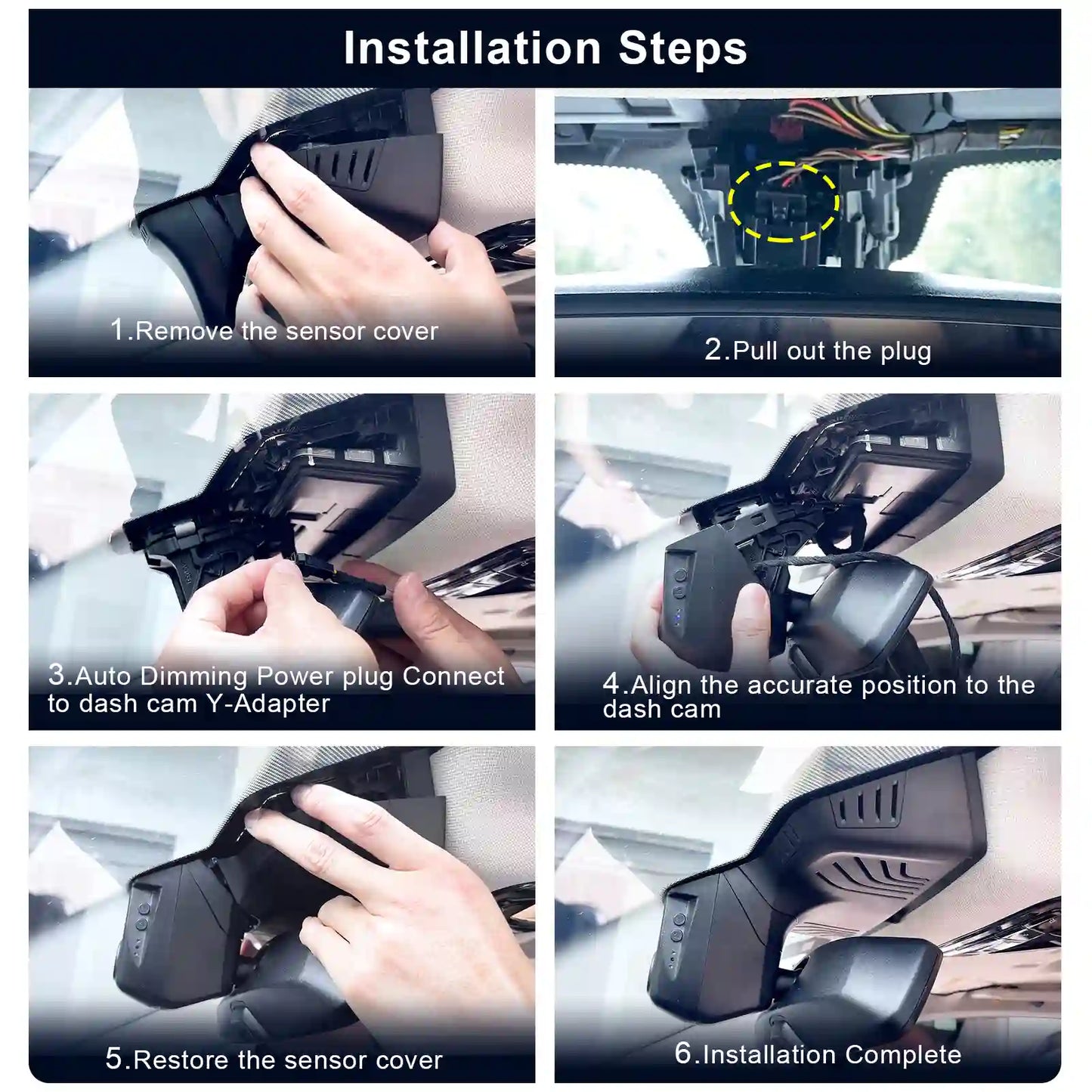 Installation Steps

1.Remove the sensor cover

2.Pull out the plug

3.Auto Dimming Power plug Connect to dash cam Y-Adapter

4.Align the accurate position to the dash cam

5.Restore the sensor cover

6.Installation Complete