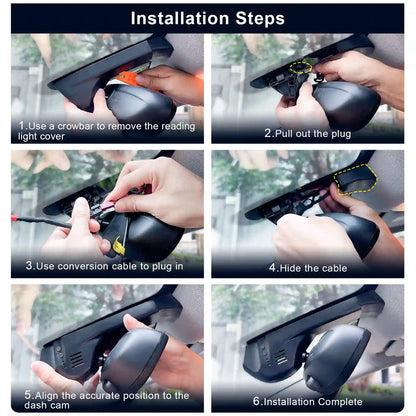 Installation Steps

1.Use a crowbar to remove the reading light cover

2.Pull out the plug

3.Use conversion cable to plug in

4.Hide the cable

5.Align the accurate position to the dash cam

6.Installation Complete