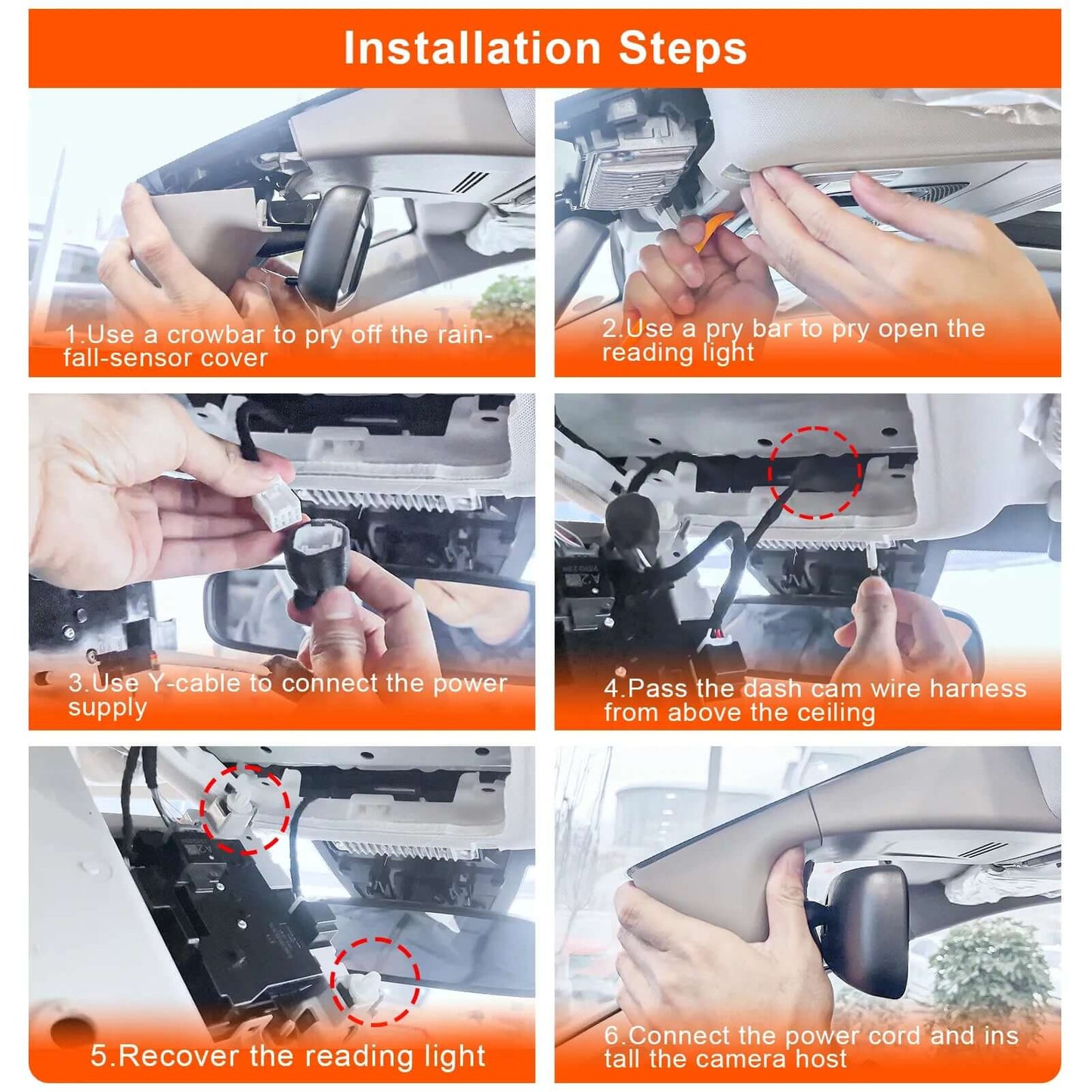 Installation Steps

1.Use a crowbar to pry off the rainfall-sensor cover

2.Use a pry bar to pry open the reading light

3.Use Y-cable to connect the power supply

4.Pass the dash cam wire harness from above the ceiling

5.Recover the reading light

6.Connect the power cord and ins tall the camera host