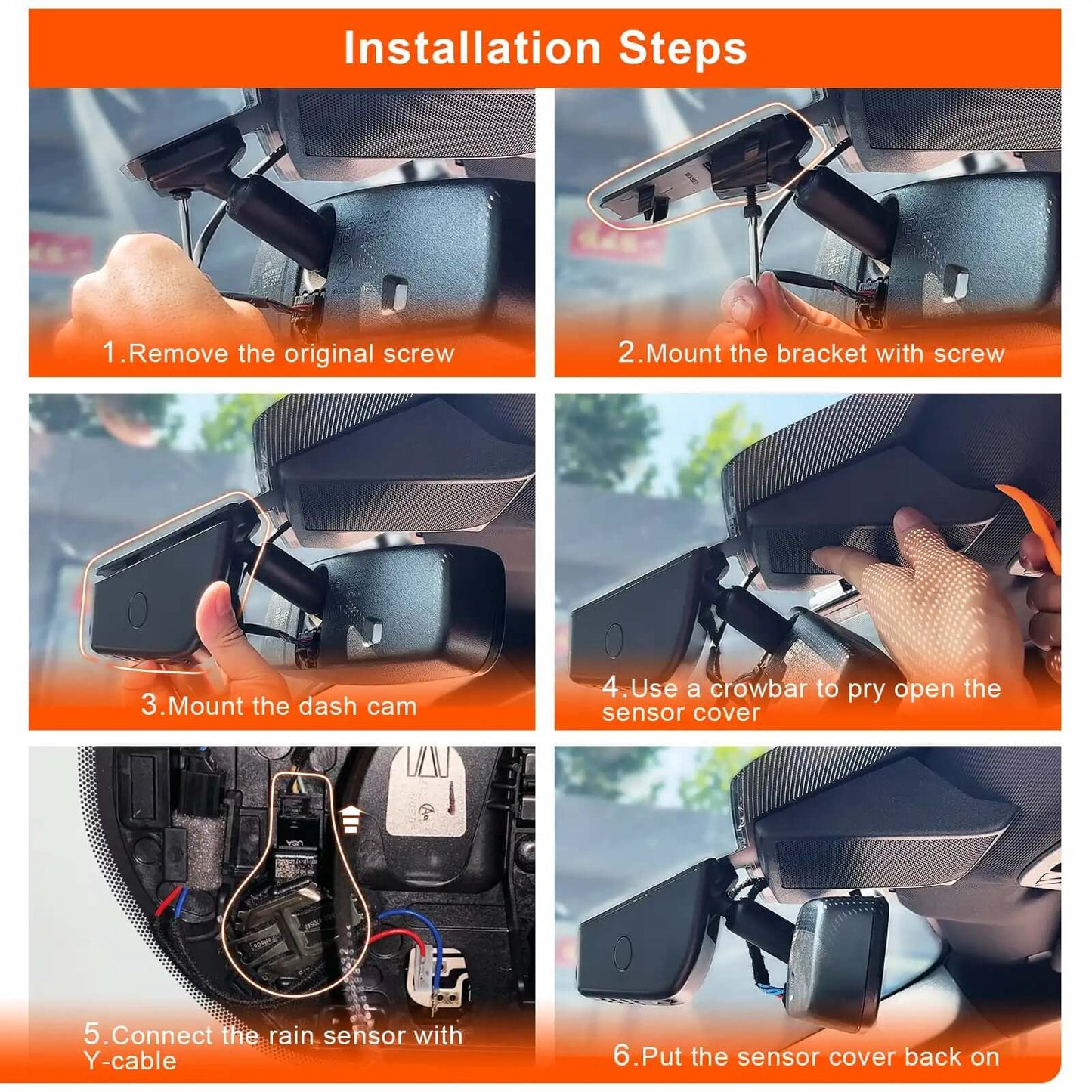 Installation Steps

1.Remove the original screw

2.Mount the bracket with screw

3.Mount the dash cam

4.Use a crowbar to pry open the sensor cover

5.Connect the rain sensor with Y-cable

6.Put the sensor cover back on