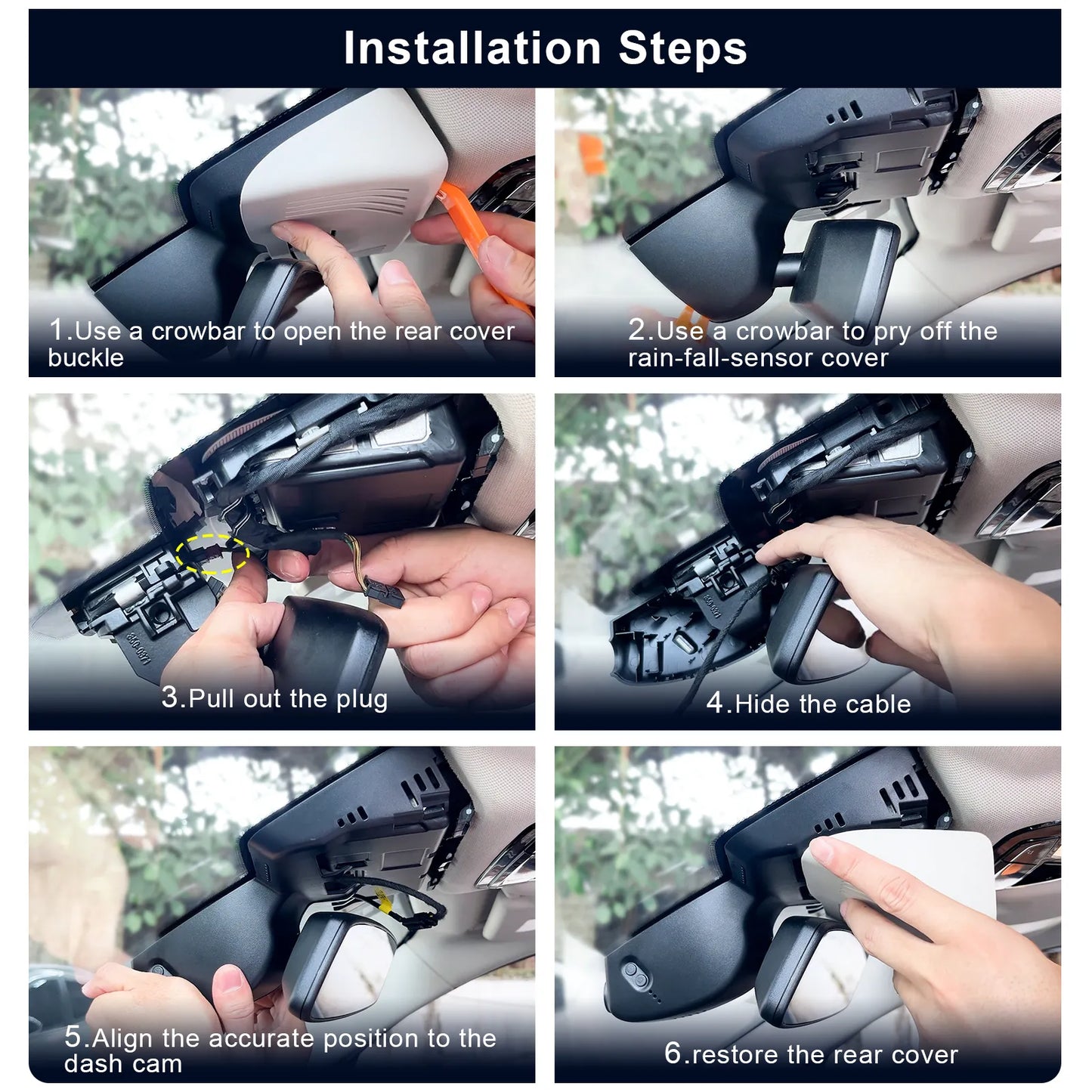 Installation Steps

1.Use a crowbar to open the rear cover buckle

2.Use a crowbar to pry off the rain-fall-sensor cover

3.Pull out the plug

4.Hide the cable

5.Align the accurate position to the dash cam

6.restore the rear cover